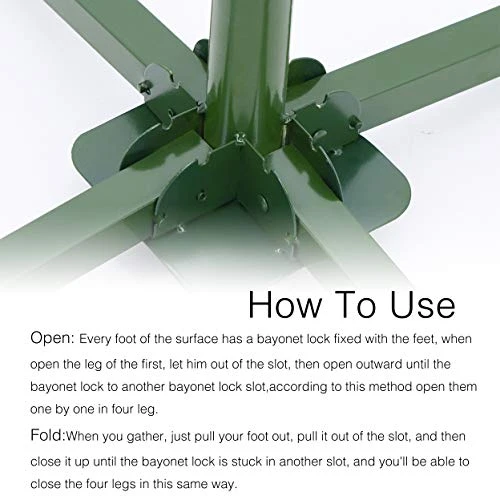 How To Use

Open: Every foot of the surface has a bayonet lock fixed with the feet, when open the leg of the first, let him out of the slot, then open outward until the bayonet lock to another bayonet lock slot,according to this method open them one by one in four leg.

Fold:When you gather, just pull your foot out, pull it out of the slot, and then close it up until the bayonet lock is stuck in another slot, and you'll be able to close the four legs in this same way.