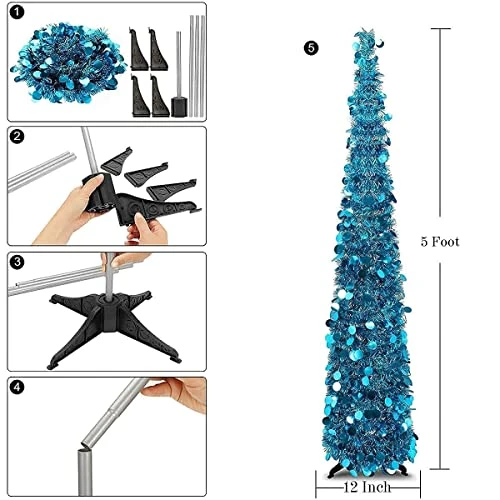 1

2

3

4

5

5 Foot

12 Inch