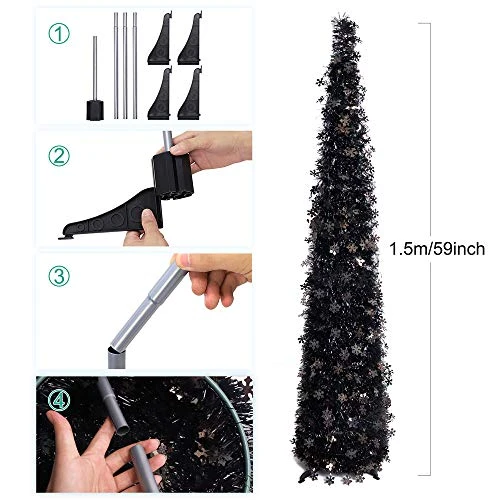 ①

②

③

④

1.5m/59inch