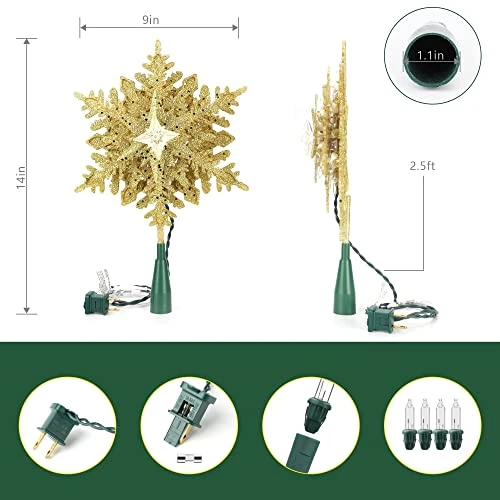 9in

14in

1.1in

2.5ft