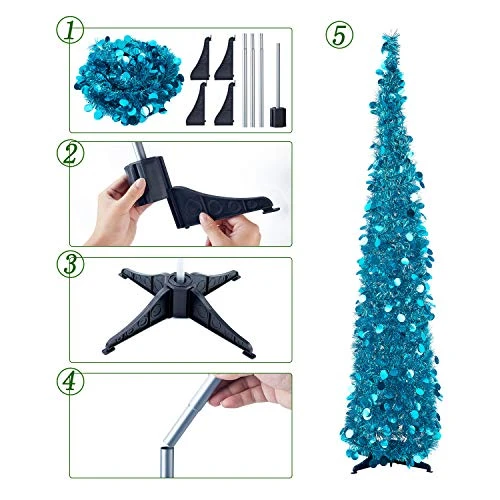 1
2
3
4
5